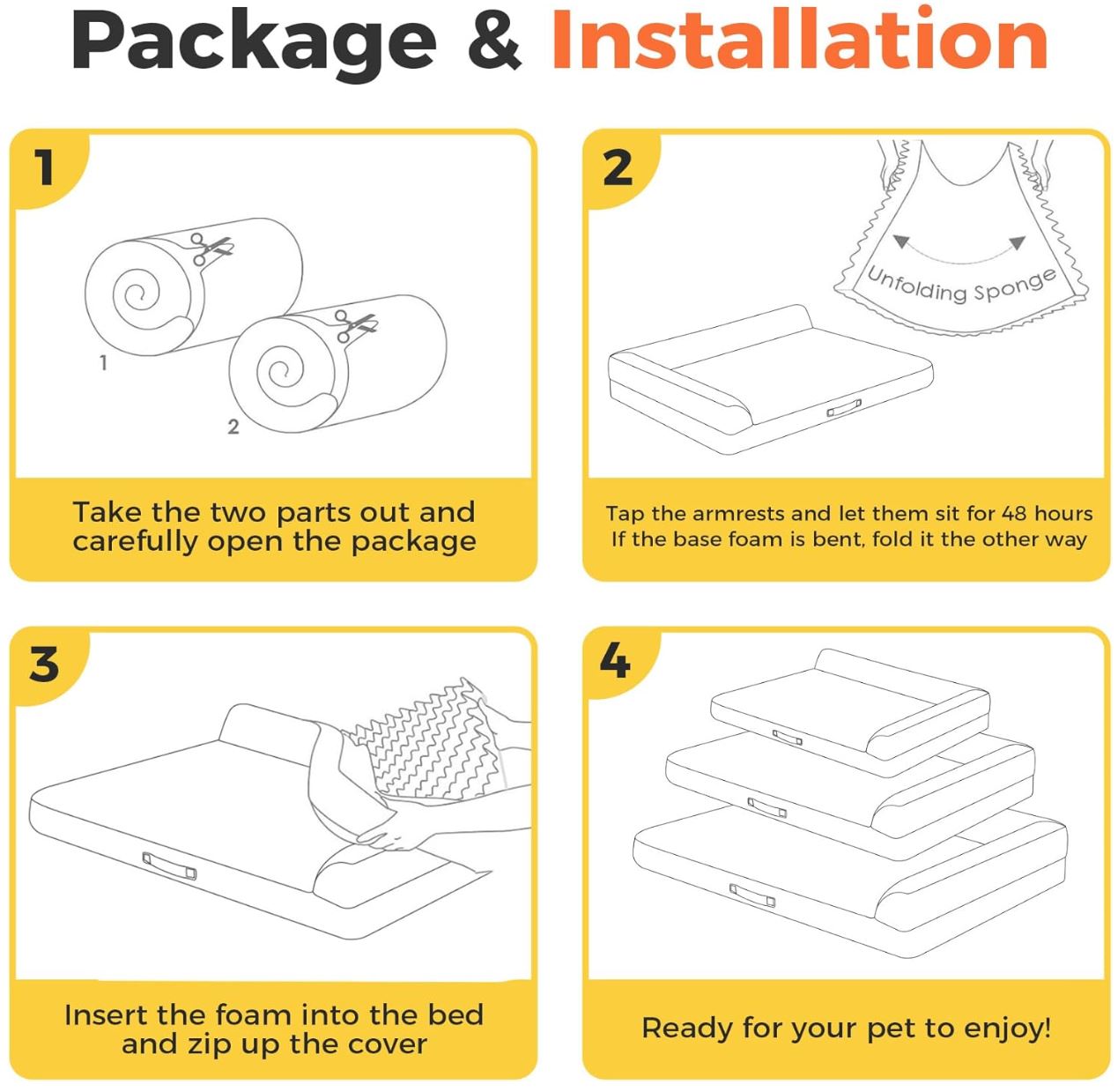 Package & Installation

1

1

2

Take the two parts out and carefully open the package

2

Unfolding Sponge

Tap the armrests and let them sit for 48 hours
If the base foam is bent, fold it the other way

3

Insert the foam into the bed and zip up the cover

4

Ready for your pet to enjoy!