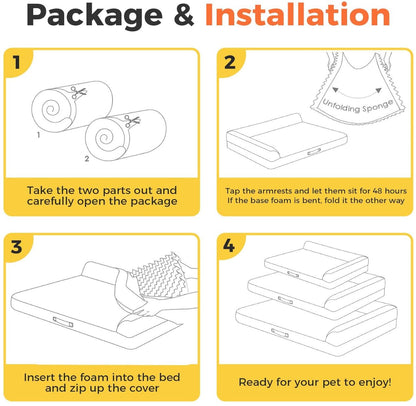 Package & Installation

1

1

2

Take the two parts out and carefully open the package

2

Unfolding Sponge

Tap the armrests and let them sit for 48 hours
If the base foam is bent, fold it the other way

3

Insert the foam into the bed and zip up the cover

4

Ready for your pet to enjoy!