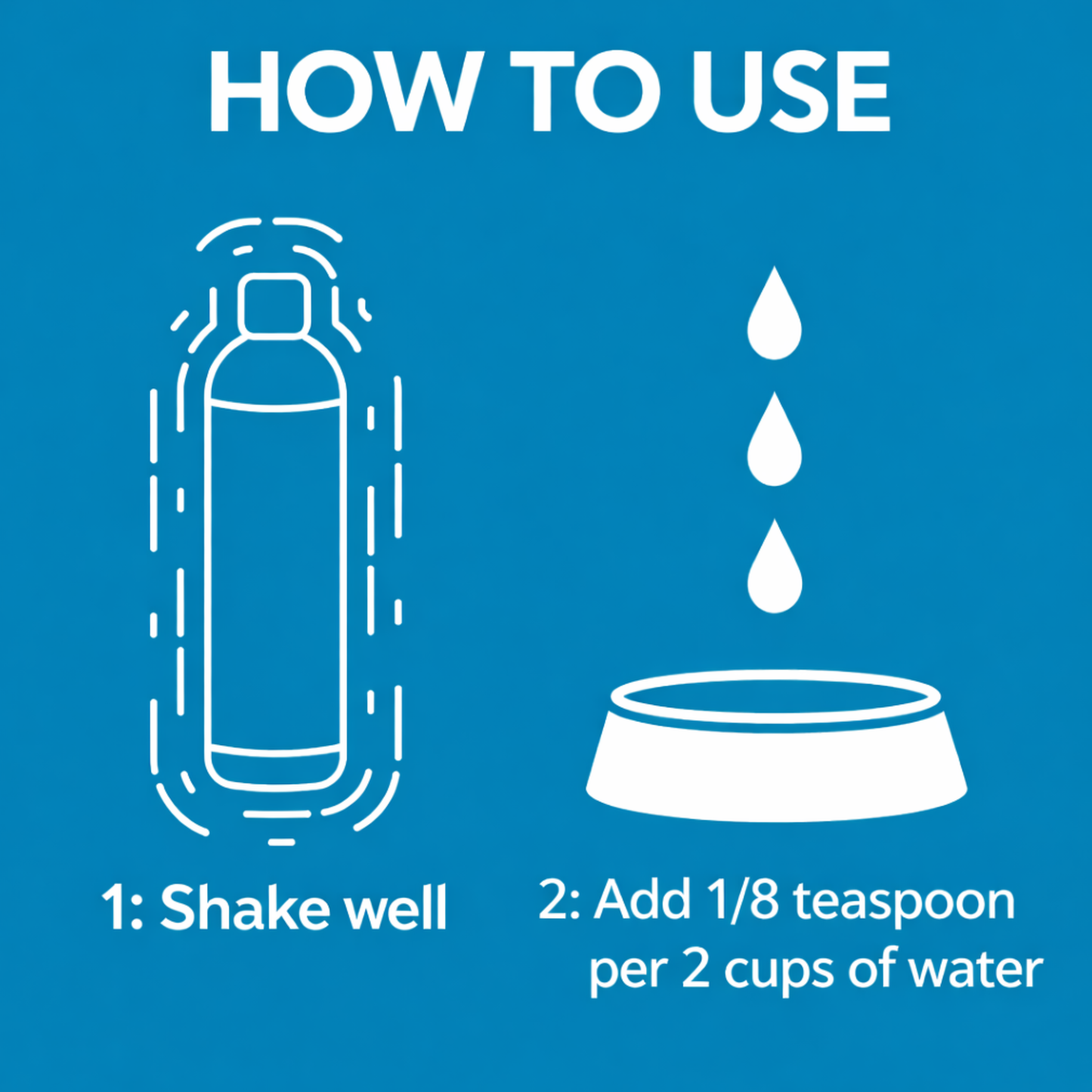 HOW TO USE

1: Shake well

2: Add 1/8 teaspoon per 2 cups of water