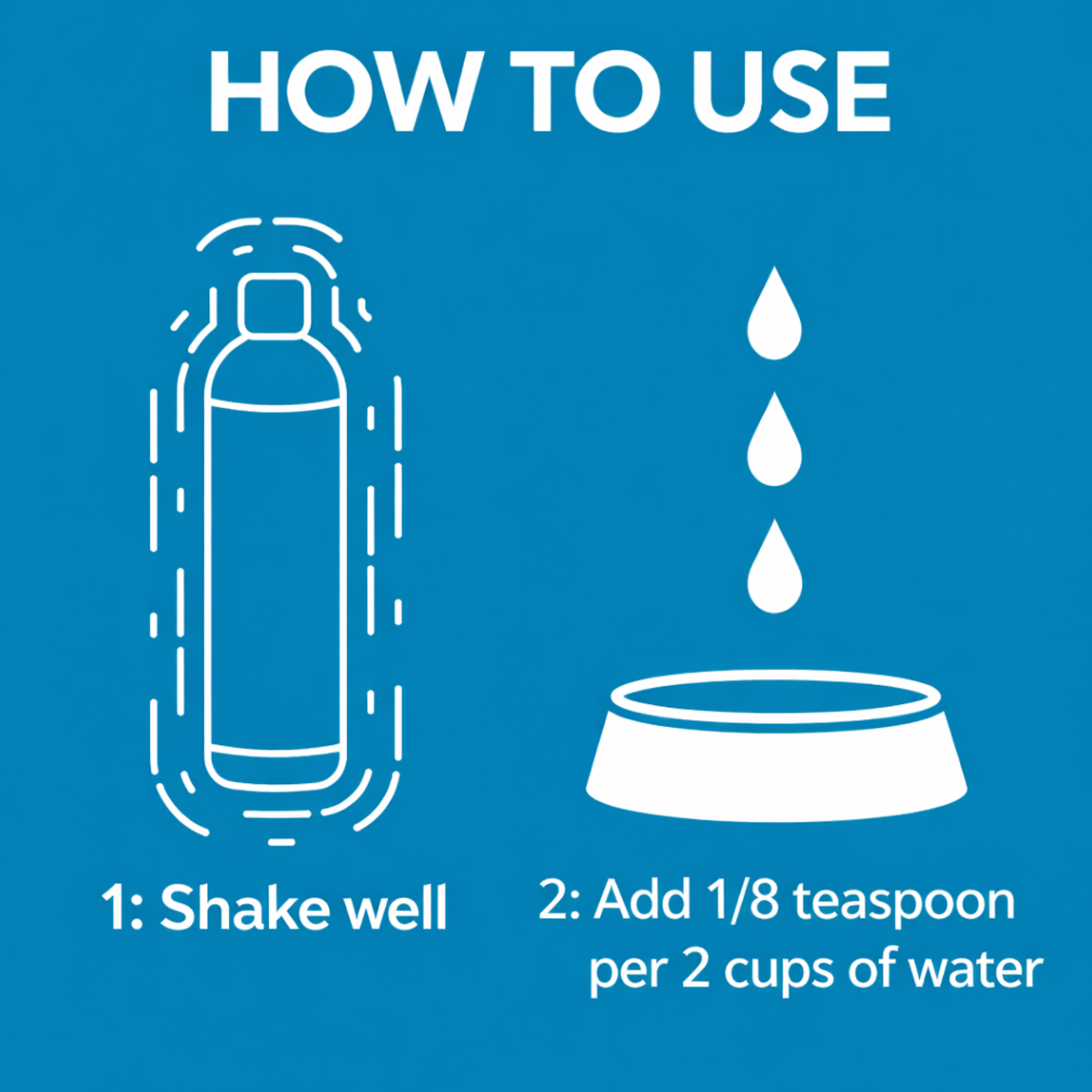 HOW TO USE

1: Shake well

2: Add 1/8 teaspoon per 2 cups of water