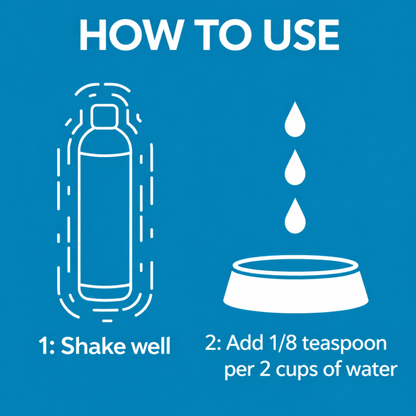 HOW TO USE

1: Shake well

2: Add 1/8 teaspoon per 2 cups of water